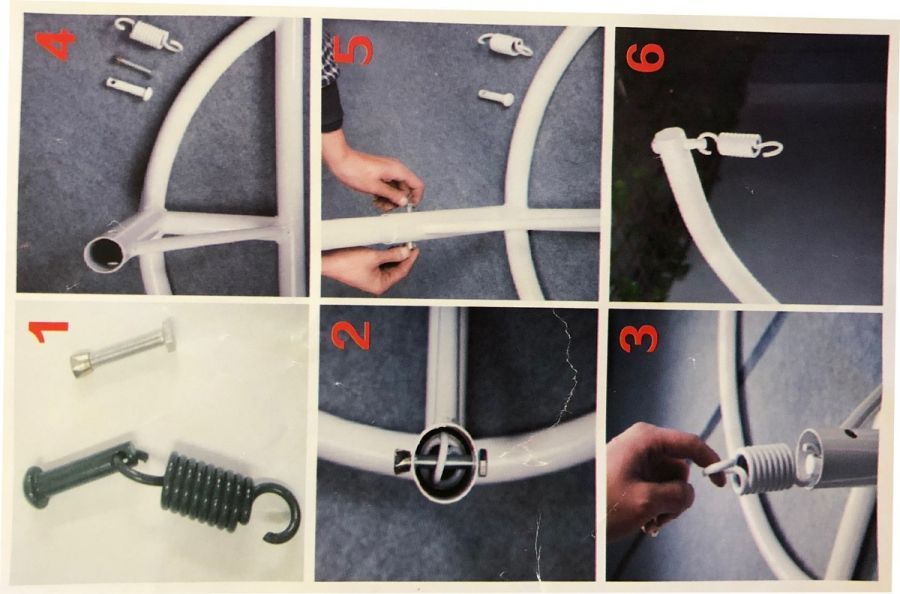 4

5

6

1

2

3