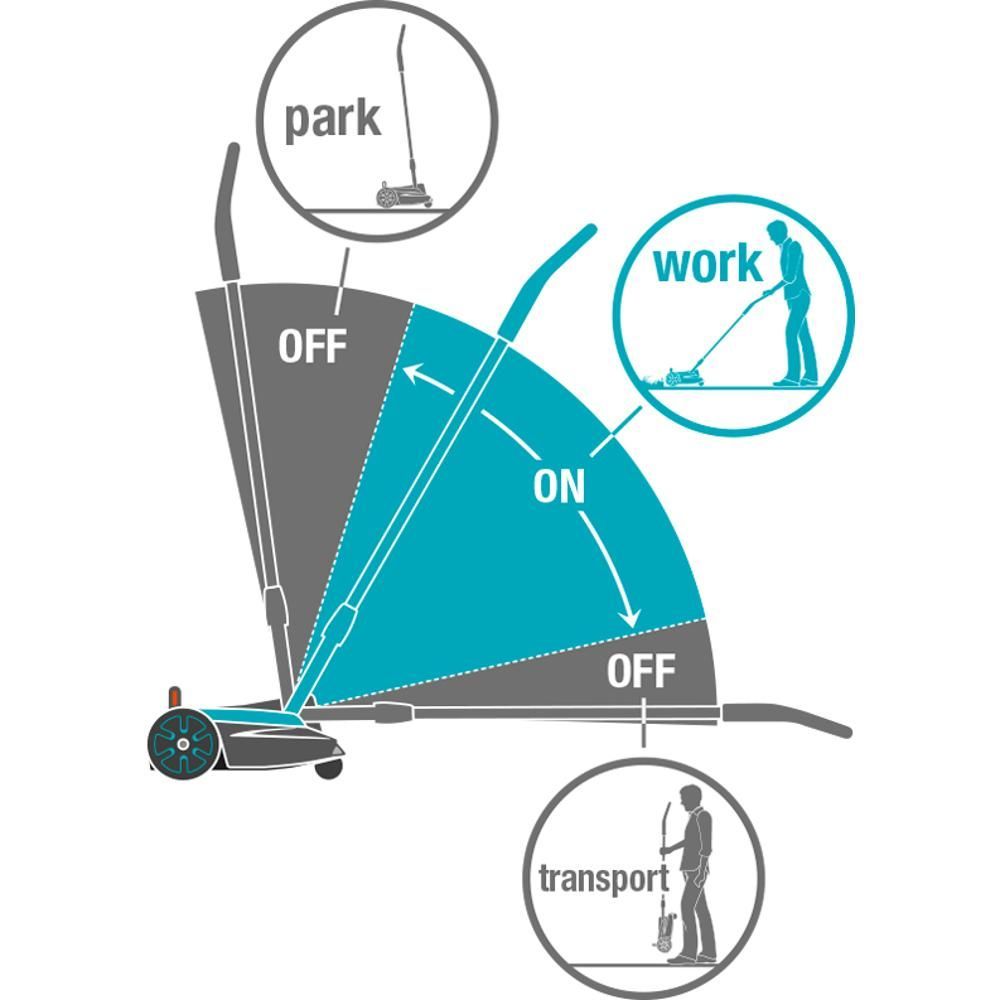 park

work

OFF

ON

OFF

transport