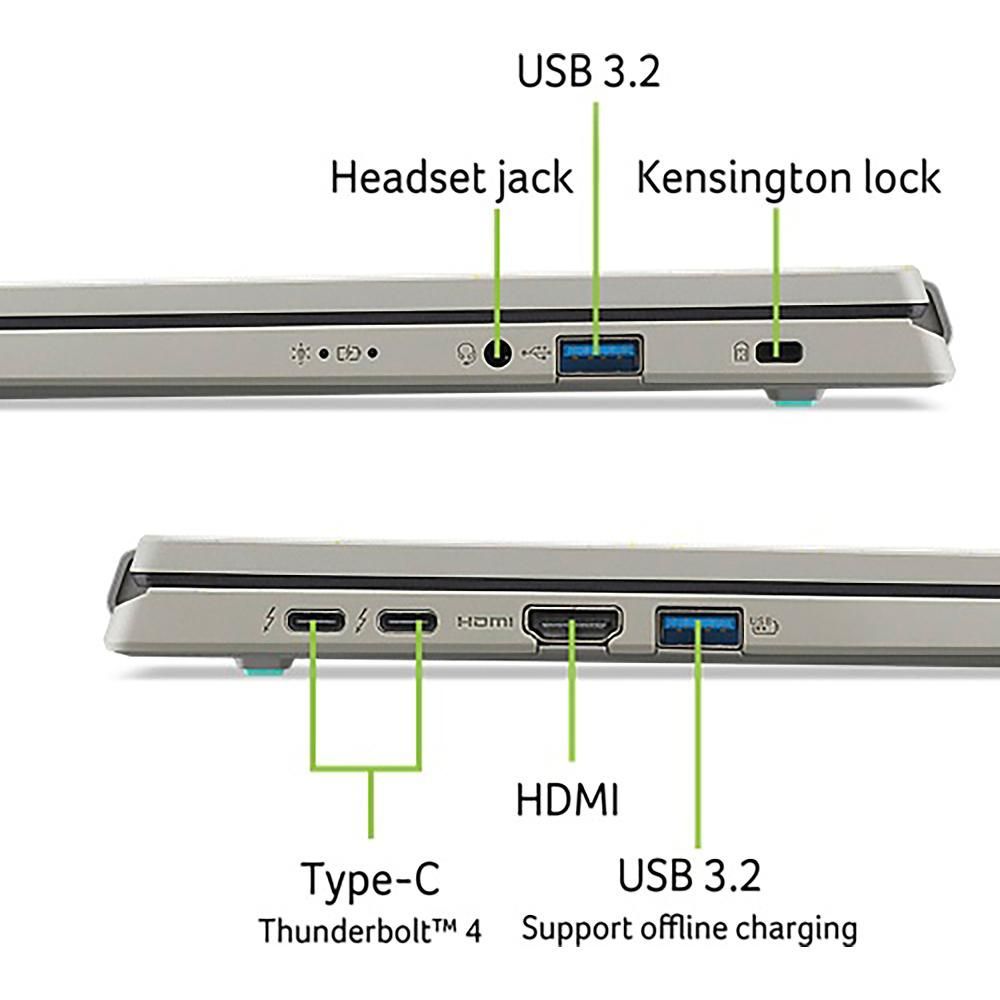 USB 3.2

Headset jack

Kensington lock

HDMI

HDMI

Type-C
Thunderbolt™ 4

USB 3.2
Support offline charging