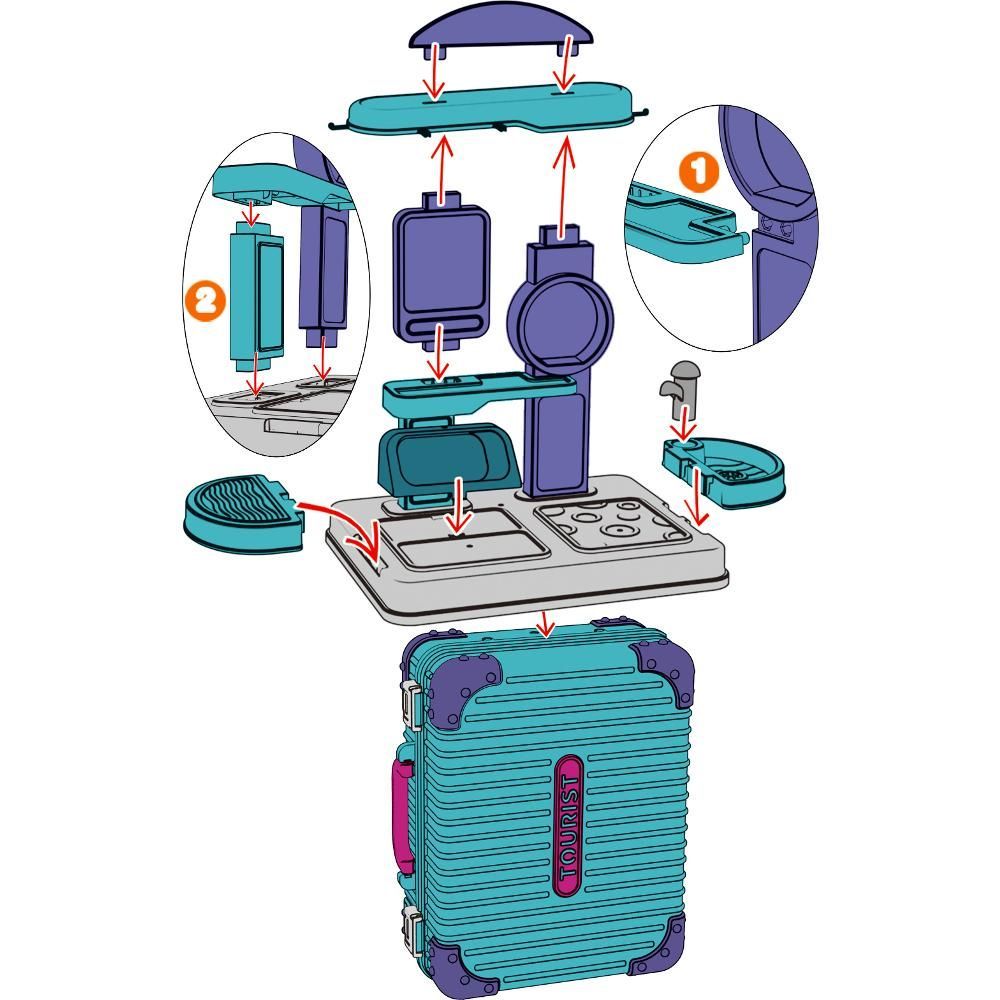 1

2

TOURIST