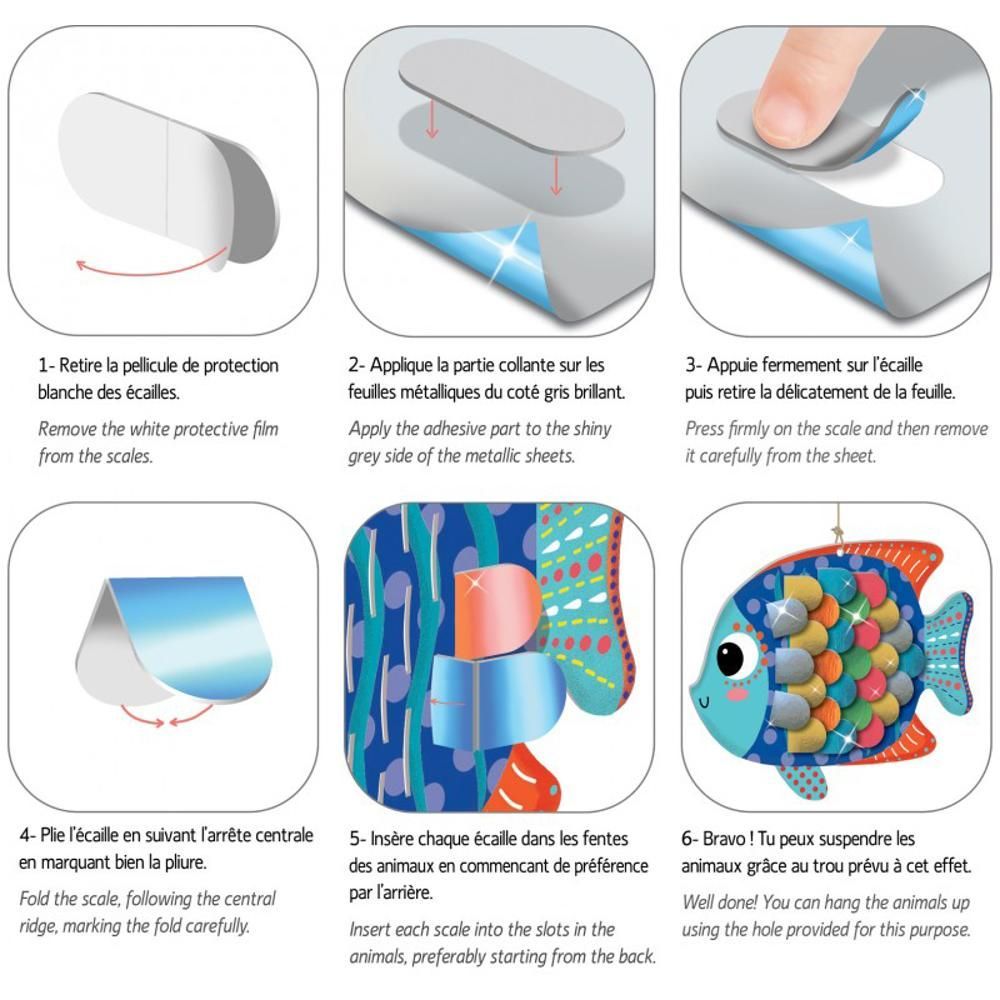 1- Retire la pellicule de protection blanche des écailles.

Remove the white protective film from the scales.

2- Applique la partie collante sur les feuilles métalliques du coté gris brillant.

Apply the adhesive part to the shiny grey side of the metallic sheets.

3- Appuie fermement sur l'écaille puis retire la délicatement de la feuille.

Press firmly on the scale and then remove it carefully from the sheet.

4- Plie l'écaille en suivant l'arrête centrale en marquant bien la pliure.

Fold the scale, following the central ridge, marking the fold carefully.

5- Insère chaque écaille dans les fentes des animaux en commencant de préférence par l'arrière.

Insert each scale into the slots in the animals, preferably starting from the back.

6- Bravo ! Tu peux suspendre les animaux grâce au trou prévu à cet effet.

Well done! You can hang the animals up using the hole provided for this purpose.