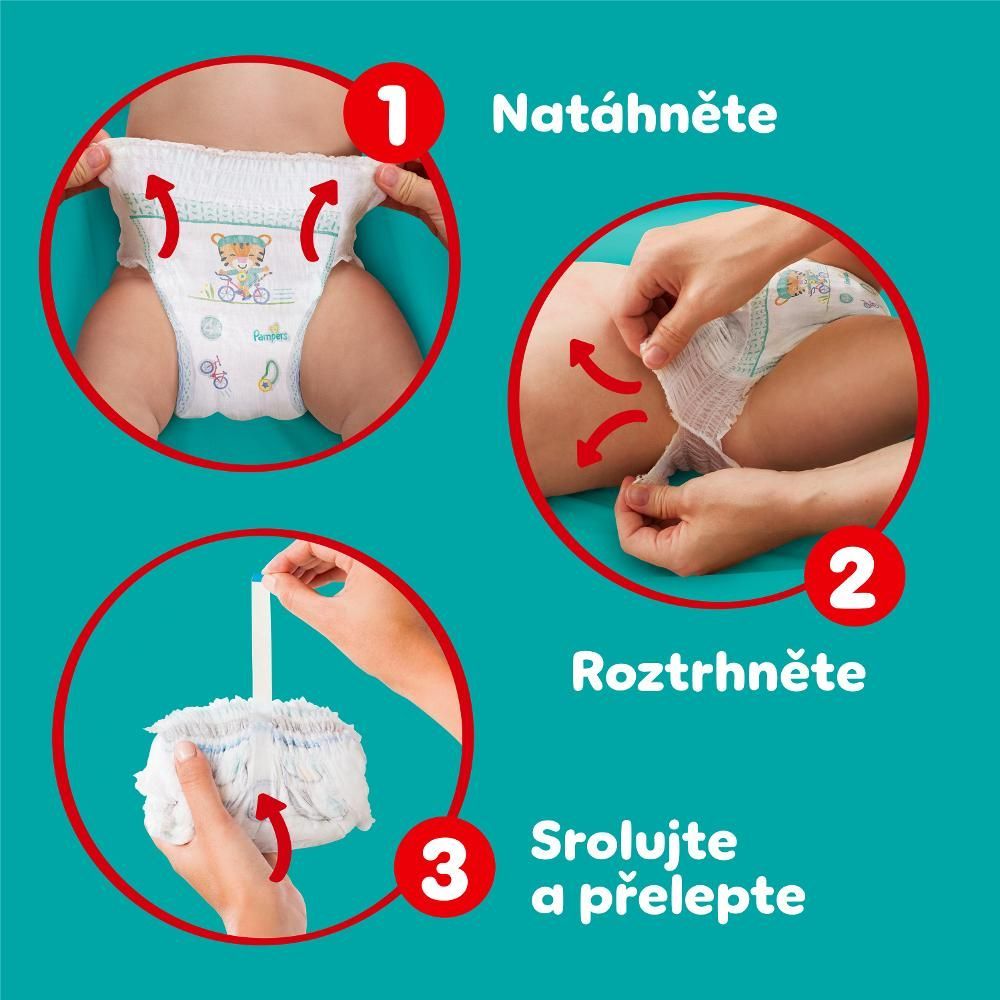 1 Natáhněte

Pampers

2 Roztrhněte

3 Srolujte a přelepte