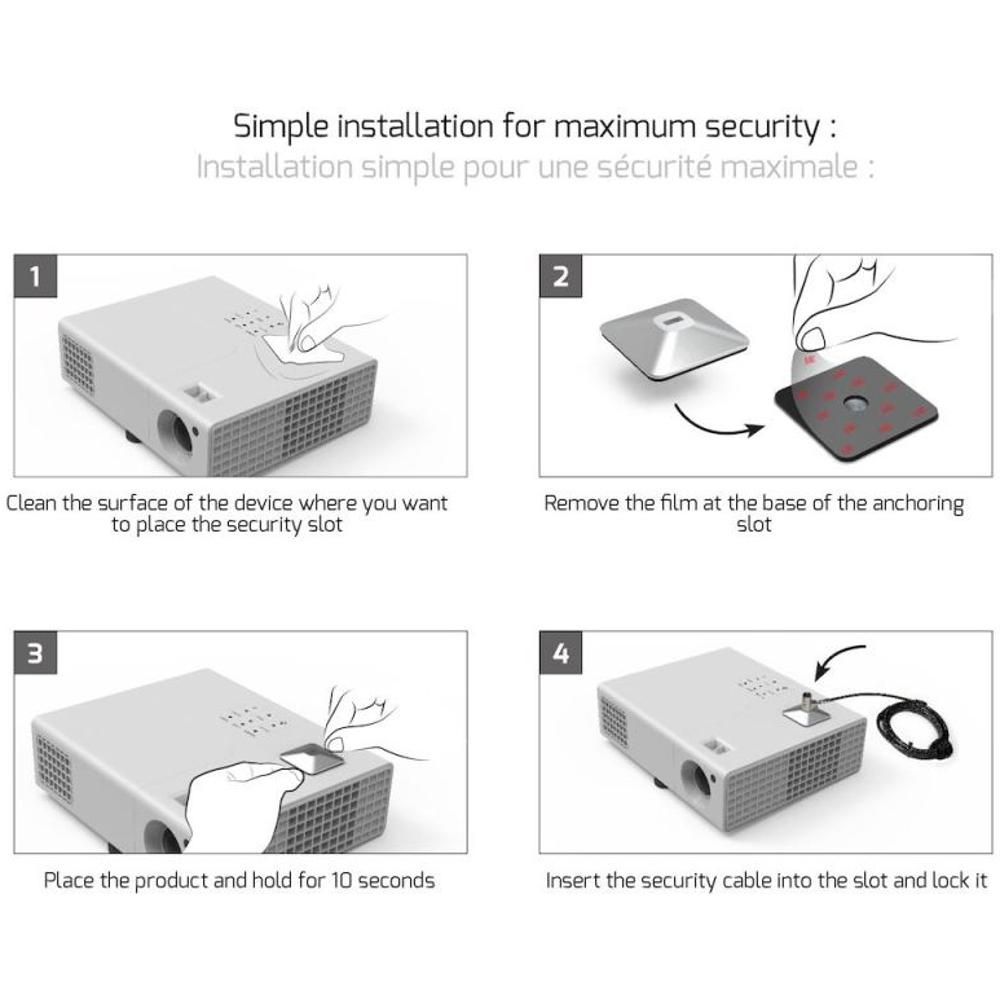 Simple installation for maximum security :
Installation simple pour une sécurité maximale :

1

Clean the surface of the device where you want to place the security slot

2

Remove the film at the base of the anchoring slot

3

Place the product and hold for 10 seconds

4

Insert the security cable into the slot and lock it