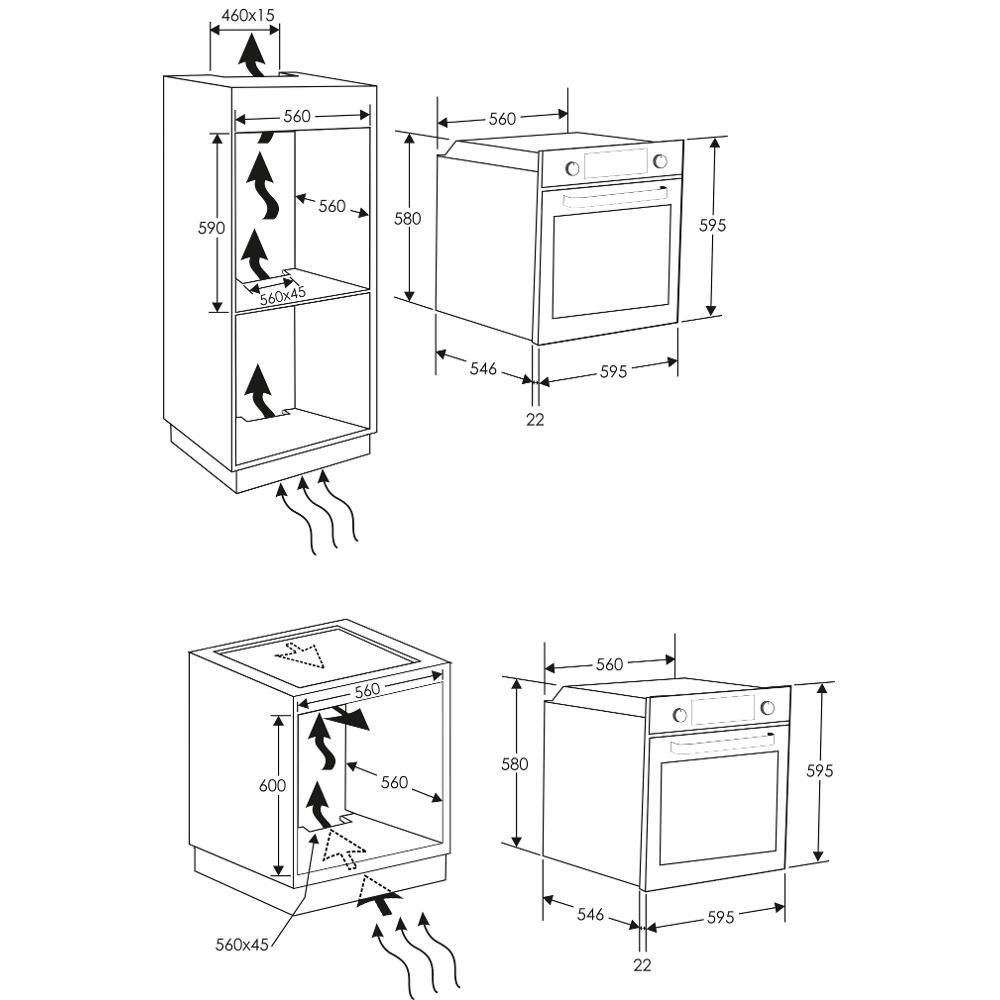 460x15
560
590
560
560x45
560
580
595
546
595
22

560
600
560
560x45
560
580
595
546
595
22