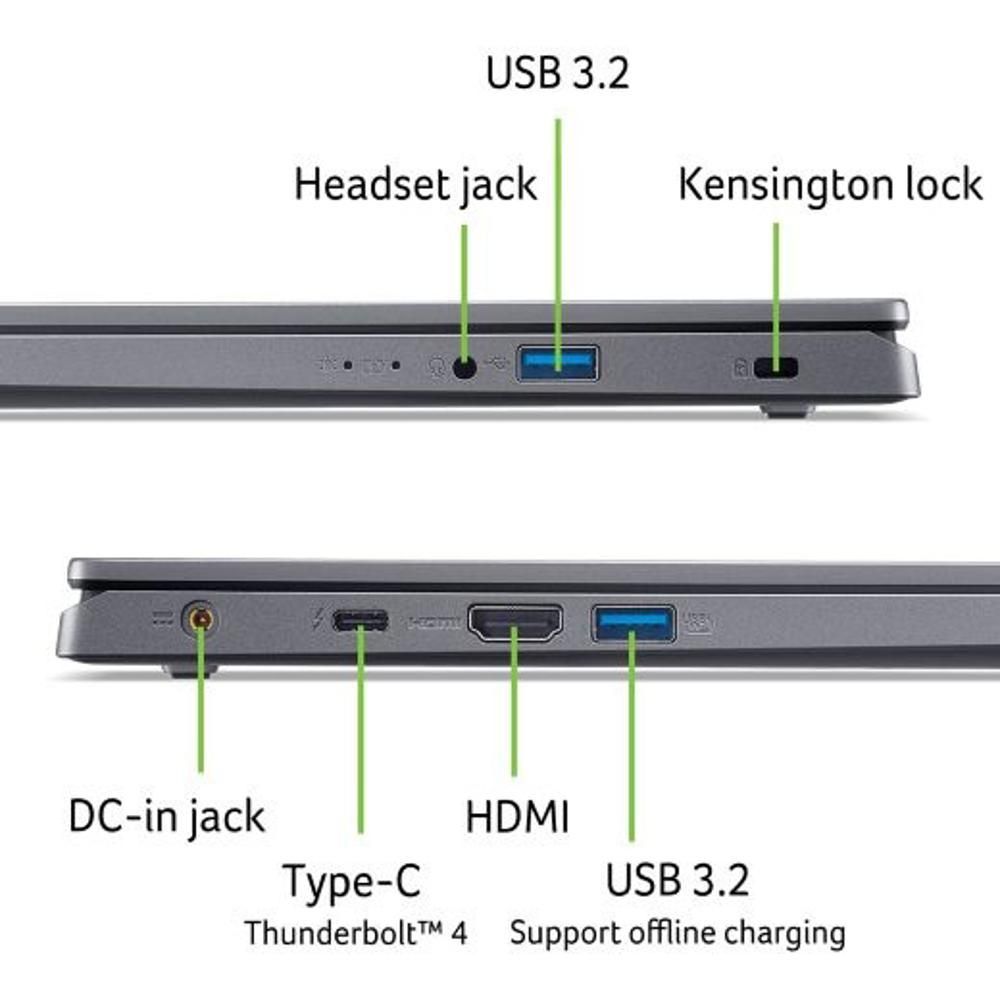 USB 3.2

Headset jack

Kensington lock

DC-in jack

Type-C
Thunderbolt™ 4

HDMI

USB 3.2
Support offline charging