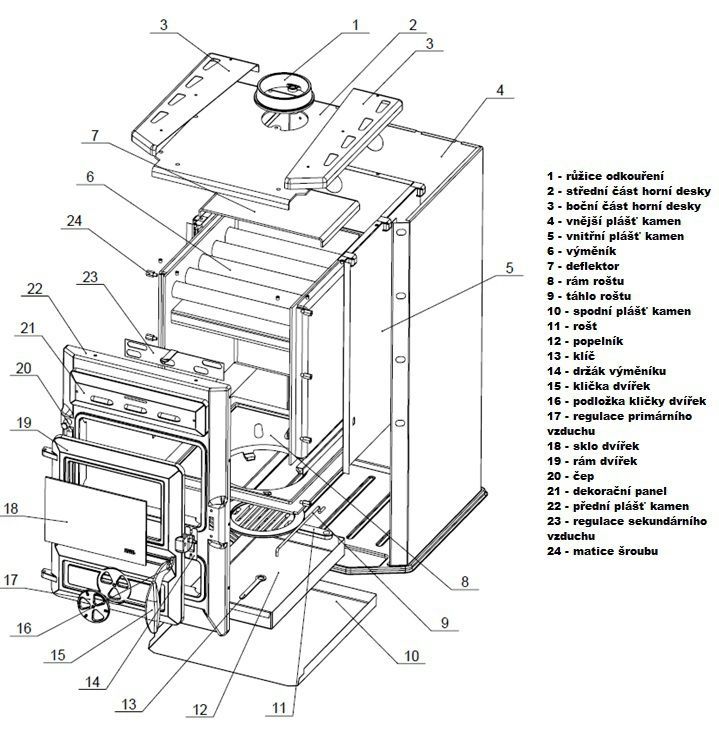 3
1
2
3
4
7
6
24
23
22
21
20
19
18
17
16
15
14
13
12
11
10
9
8
5

1 - růžice odkouření
2 - střední část horní desky
3 - boční část horní desky
4 - vnější plášť kamen
5 - vnitřní plášť kamen
6 - výměník
7 - deflektor
8 - rám roštu
9 - táhlo roštu
10 - spodní plášť kamen
11 - rošt
12 - popelník
13 - klíč
14 - držák výměníku
15 - klička dvířek
16 - podložka kličky dvířek
17 - regulace primárního vzduchu
18 - sklo dvířek
19 - rám dvířek
20 - čep
21 - dekorační panel
22 - přední plášť kamen
23 - regulace sekundárního vzduchu
24 - matice šroubu